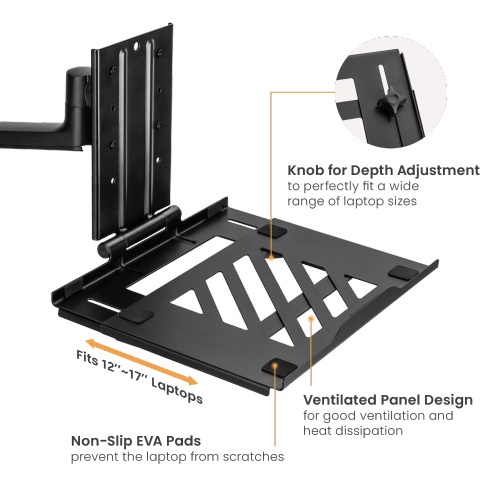 Knob for Depth Adjustment
to perfectly fit a wide range of laptop sizes

Fits 12''~17'' Laptops

Ventilated Panel Design
for good ventilation and heat dissipation

Non-Slip EVA Pads
prevent the laptop from scratches